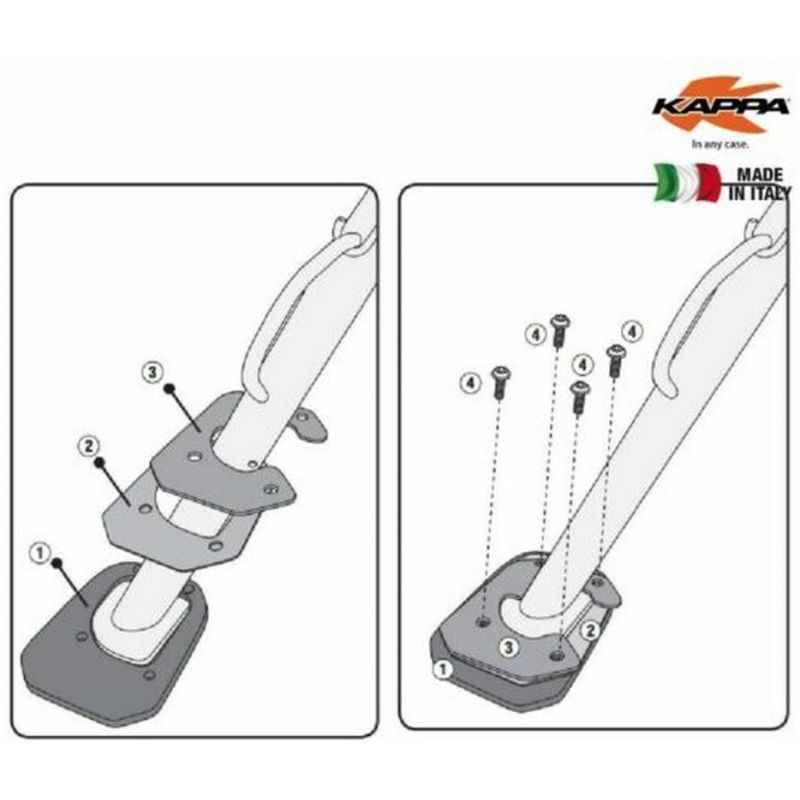 KAPPA
In any case.
MADE IN ITALY

3
2
1

4
4
4
4
3
2
1